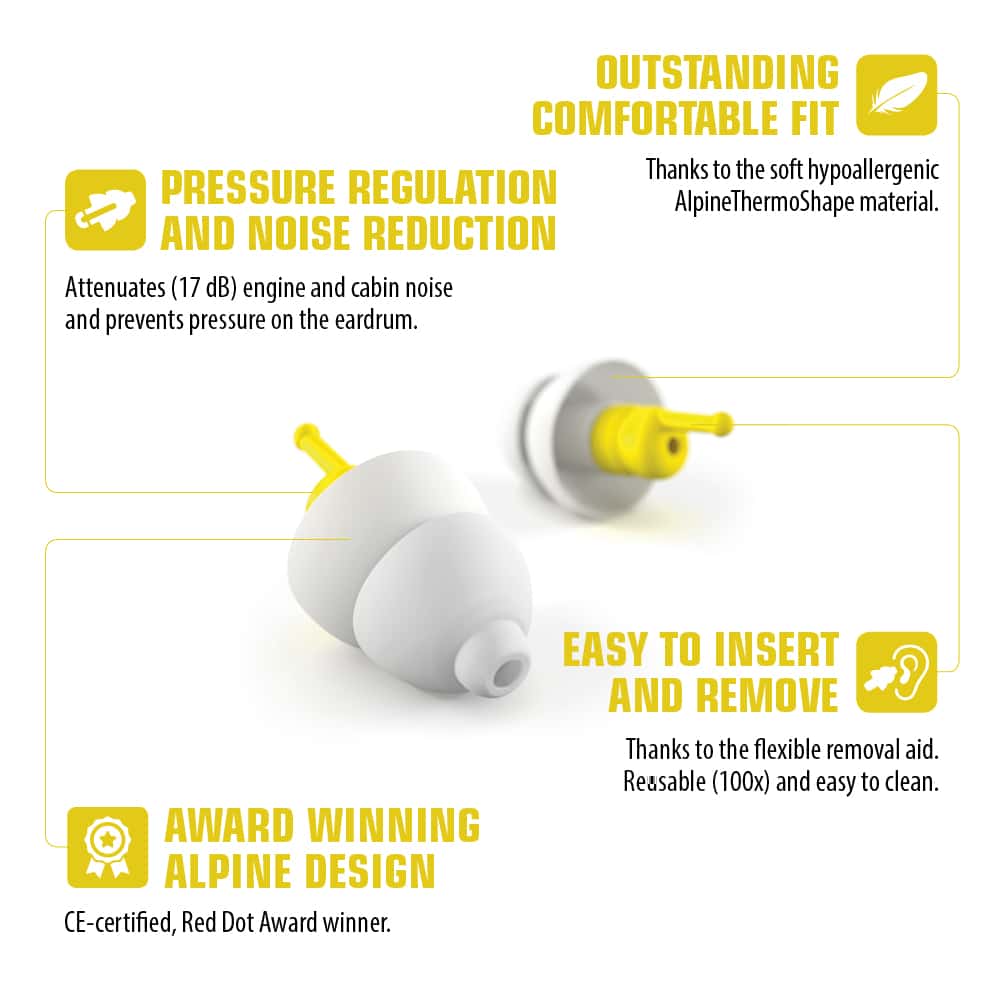 OUTSTANDING COMFORTABLE FIT

Thanks to the soft hypoallergenic AlpineThermoShape material.

PRESSURE REGULATION AND NOISE REDUCTION

Attenuates (17 dB) engine and cabin noise and prevents pressure on the eardrum.

EASY TO INSERT AND REMOVE

Thanks to the flexible removal aid. Reusable (100x) and easy to clean.

AWARD WINNING ALPINE DESIGN

CE-certified, Red Dot Award winner.