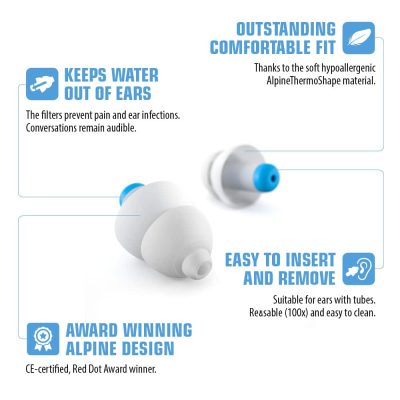 OUTSTANDING COMFORTABLE FIT

Thanks to the soft hypoallergenic AlpineThermoShape material.

KEEPS WATER OUT OF EARS

The filters prevent pain and ear infections. Conversations remain audible.

EASY TO INSERT AND REMOVE

Suitable for ears with tubes. Reasable (100x) and easy to clean.

AWARD WINNING ALPINE DESIGN

CE-certified, Red Dot Award winner.