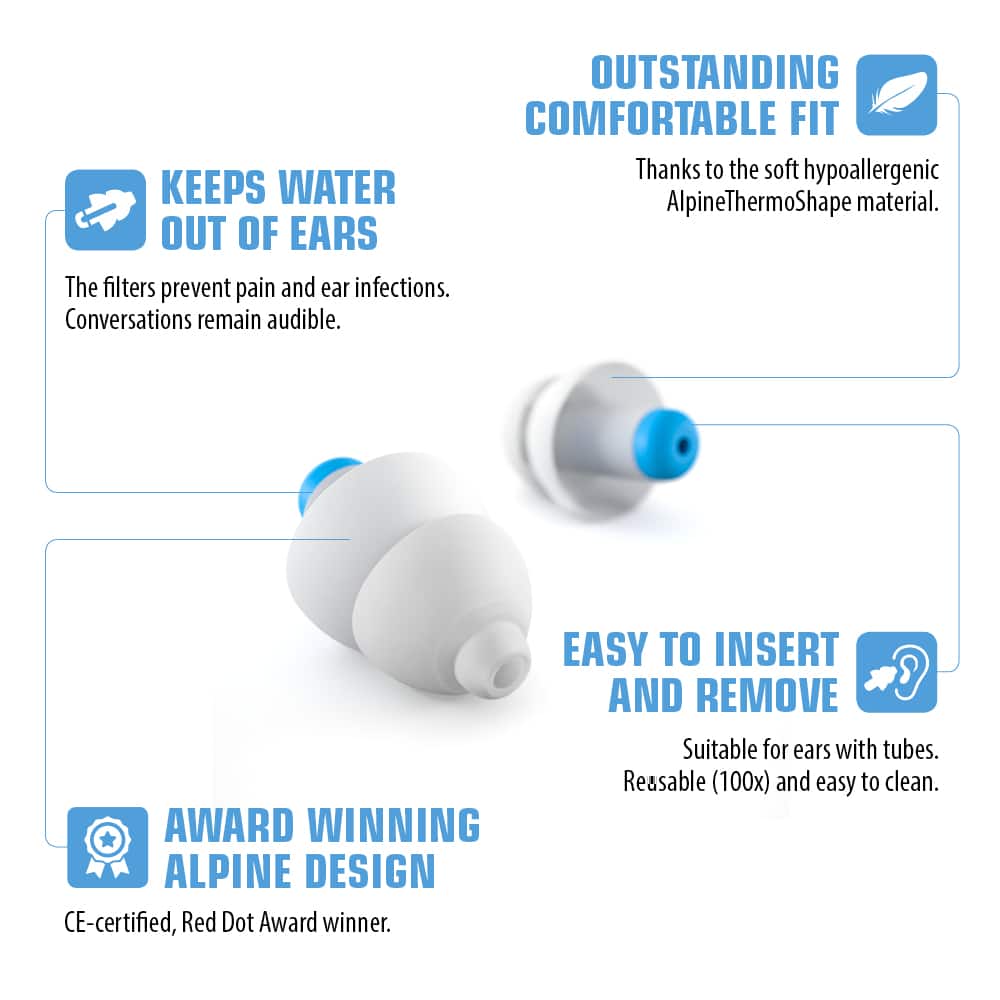 OUTSTANDING COMFORTABLE FIT

Thanks to the soft hypoallergenic AlpineThermoShape material.

KEEPS WATER OUT OF EARS

The filters prevent pain and ear infections. Conversations remain audible.

EASY TO INSERT AND REMOVE

Suitable for ears with tubes. Reusable (100x) and easy to clean.

AWARD WINNING ALPINE DESIGN

CE-certified, Red Dot Award winner.