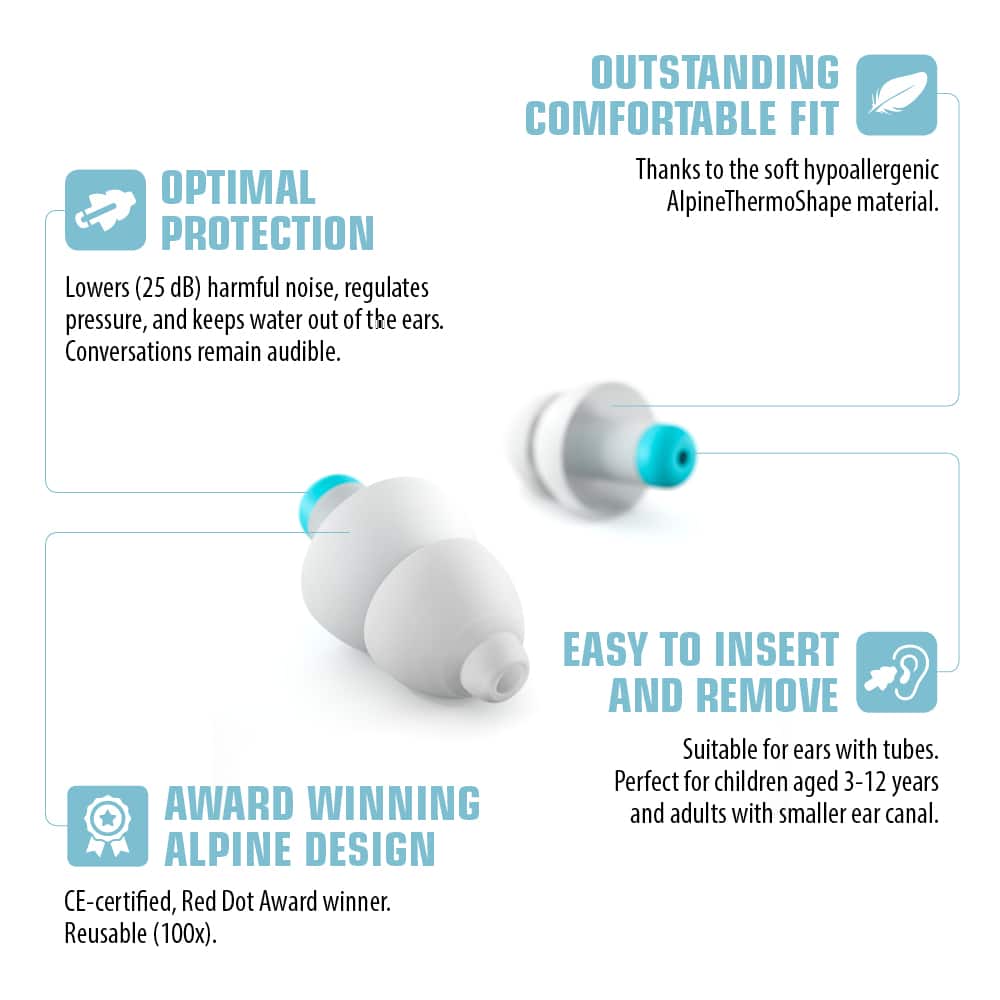 OUTSTANDING COMFORTABLE FIT

Thanks to the soft hypoallergenic AlpineThermoShape material.

OPTIMAL PROTECTION

Lowers (25 dB) harmful noise, regulates pressure, and keeps water out of the ears. Conversations remain audible.

EASY TO INSERT AND REMOVE

Suitable for ears with tubes. Perfect for children aged 3-12 years and adults with smaller ear canal.

AWARD WINNING ALPINE DESIGN

CE-certified, Red Dot Award winner. Reusable (100x).